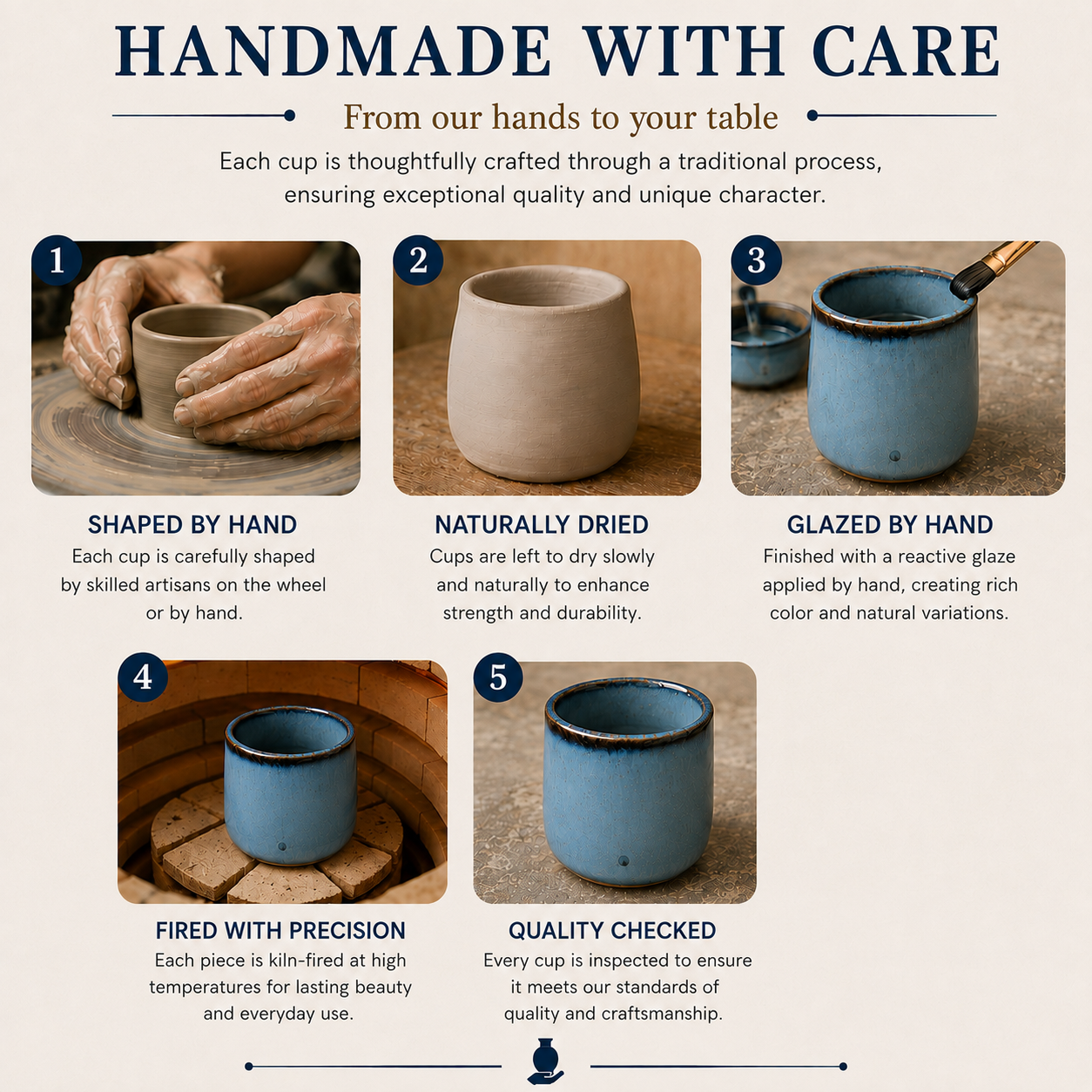 HANDMADE WITH CARE

From our hands to your table

Each cup is thoughtfully crafted through a traditional process, ensuring exceptional quality and unique character.

1

SHAPED BY HAND

Each cup is carefully shaped by skilled artisans on the wheel or by hand.

2

NATURALLY DRIED

Cups are left to dry slowly and naturally to enhance strength and durability.

3

GLAZED BY HAND

Finished with a reactive glaze applied by hand, creating rich color and natural variations.

4

FIRED WITH PRECISION

Each piece is kiln-fired at high temperatures for lasting beauty and everyday use.

5

QUALITY CHECKED

Every cup is inspected to ensure it meets our standards of quality and craftsmanship.